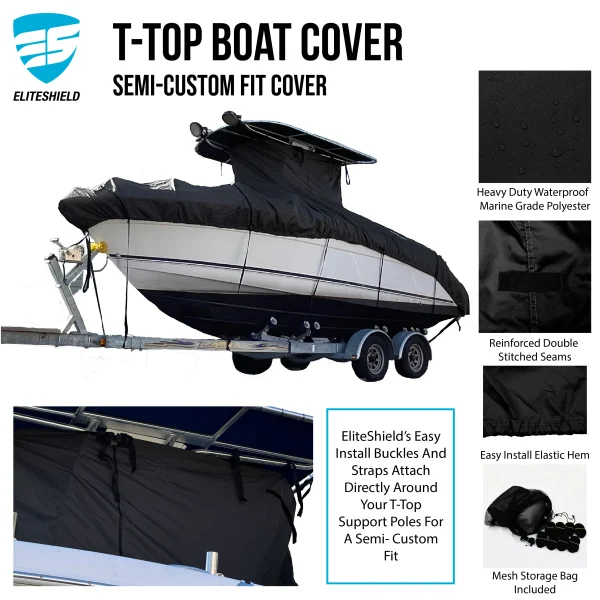 ELITESHIELD

T-TOP BOAT COVER
SEMI-CUSTOM FIT COVER

Heavy Duty Waterproof Marine Grade Polyester

Reinforced Double Stitched Seams

Easy Install Elastic Hem

Mesh Storage Bag Included

EliteShield's Easy Install Buckles And Straps Attach Directly Around Your T-Top Support Poles For A Semi- Custom Fit